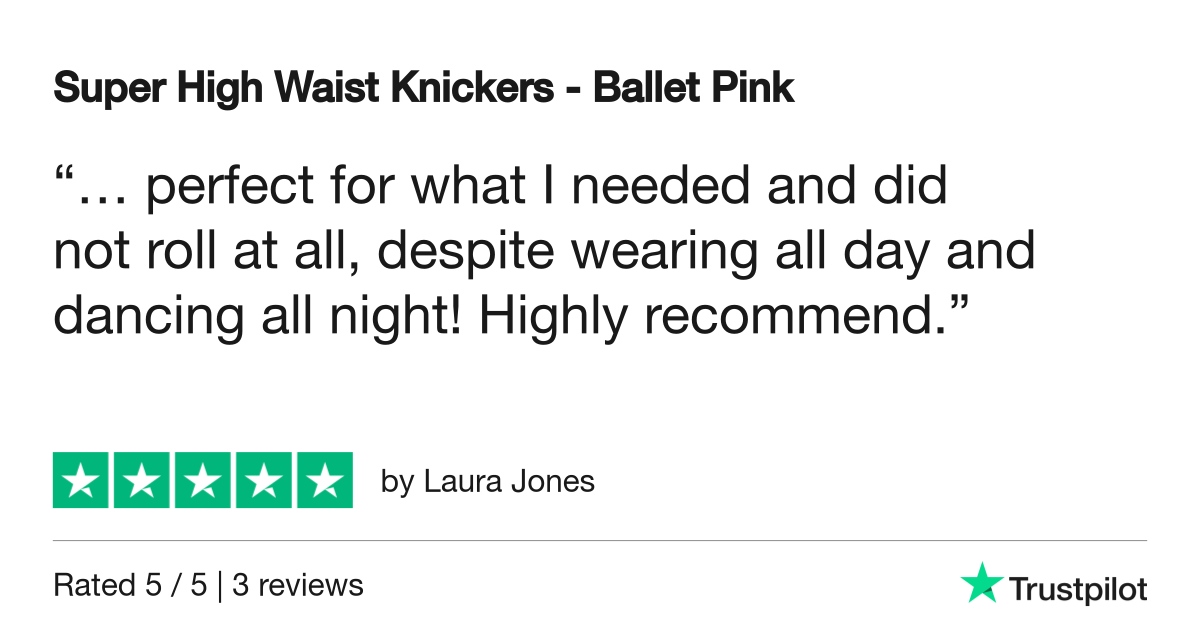 Super High Waist Knickers - Ballet Pink

"… perfect for what I needed and did not roll at all, despite wearing all day and dancing all night! Highly recommend."

by Laura Jones

Rated 5 / 5 | 3 reviews

Trustpilot